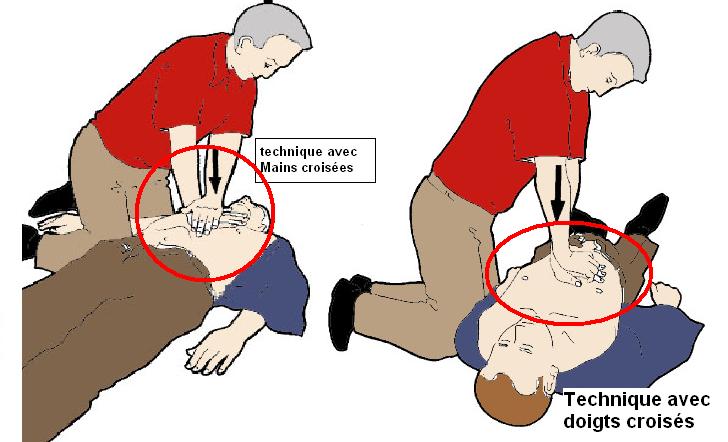 technique avec
Mains croisées

Technique avec
doigts croisés